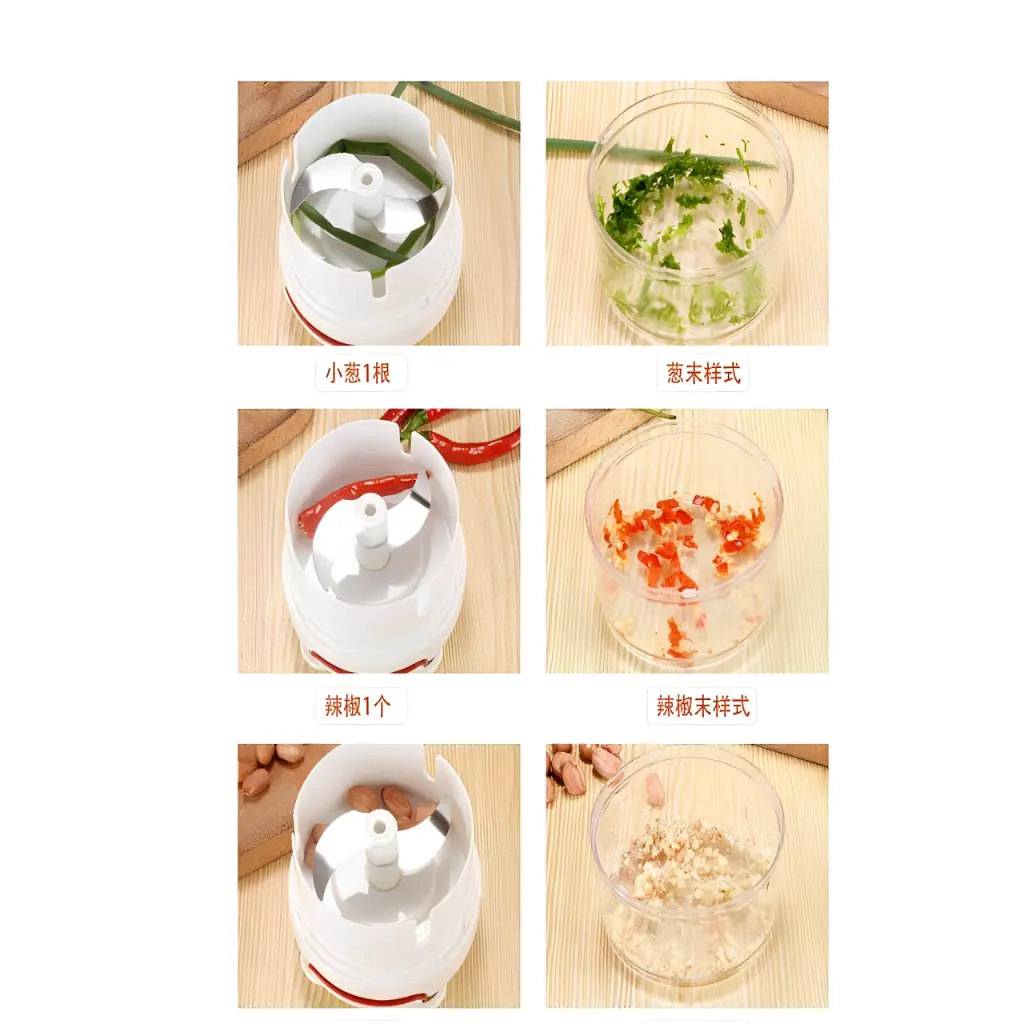 小葱1根

葱末样式

辣椒1个

辣椒末样式